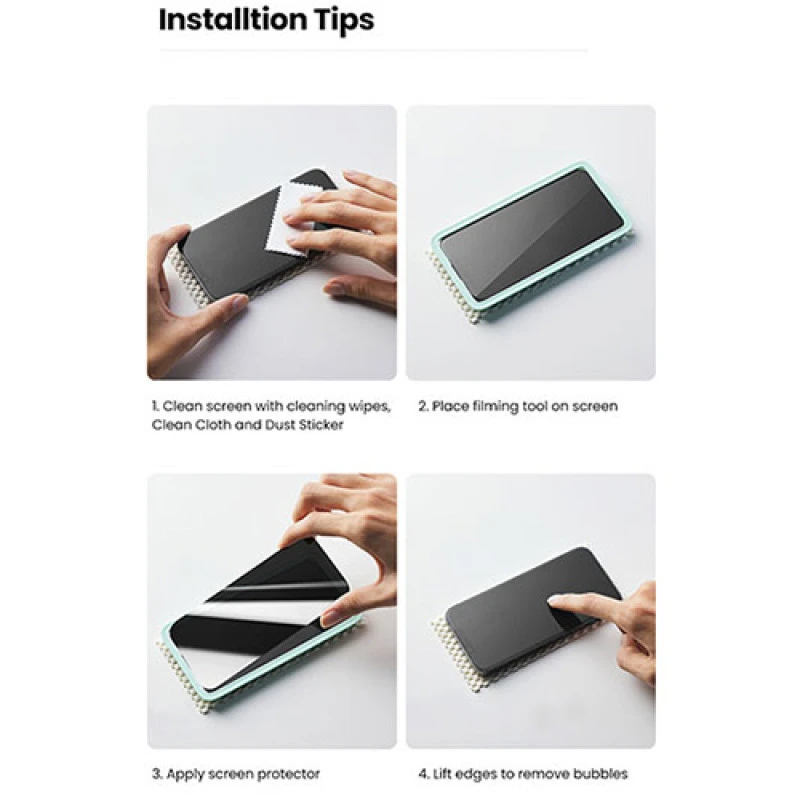 Installtion Tips

1. Clean screen with cleaning wipes, Clean Cloth and Dust Sticker

2. Place filming tool on screen

3. Apply screen protector

4. Lift edges to remove bubbles